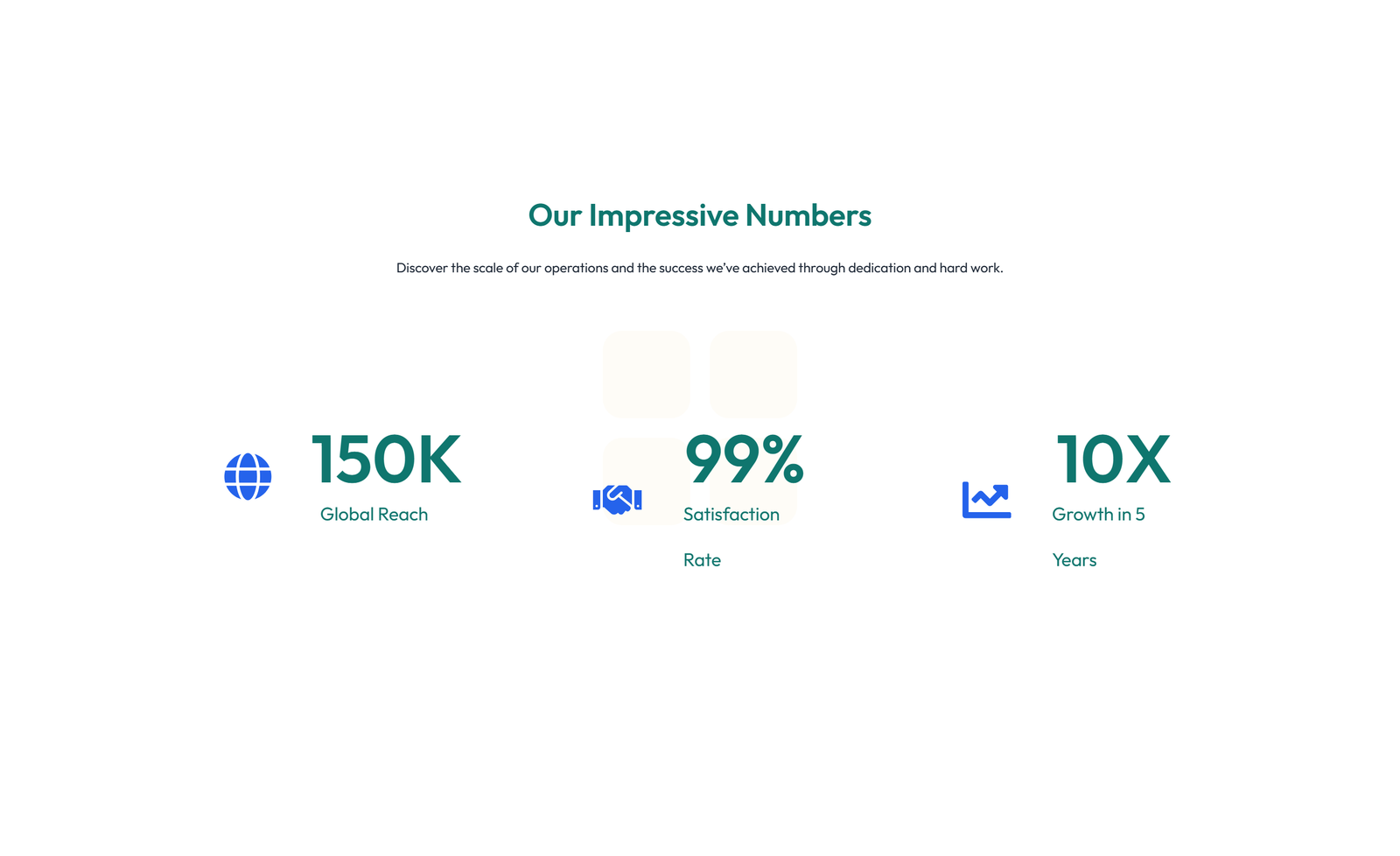 Our Impressive Numbers

Discover the scale of our operations and the success we've achieved through dedication and hard work.

150K
Global Reach

99%
Satisfaction Rate

10X
Growth in 5 Years