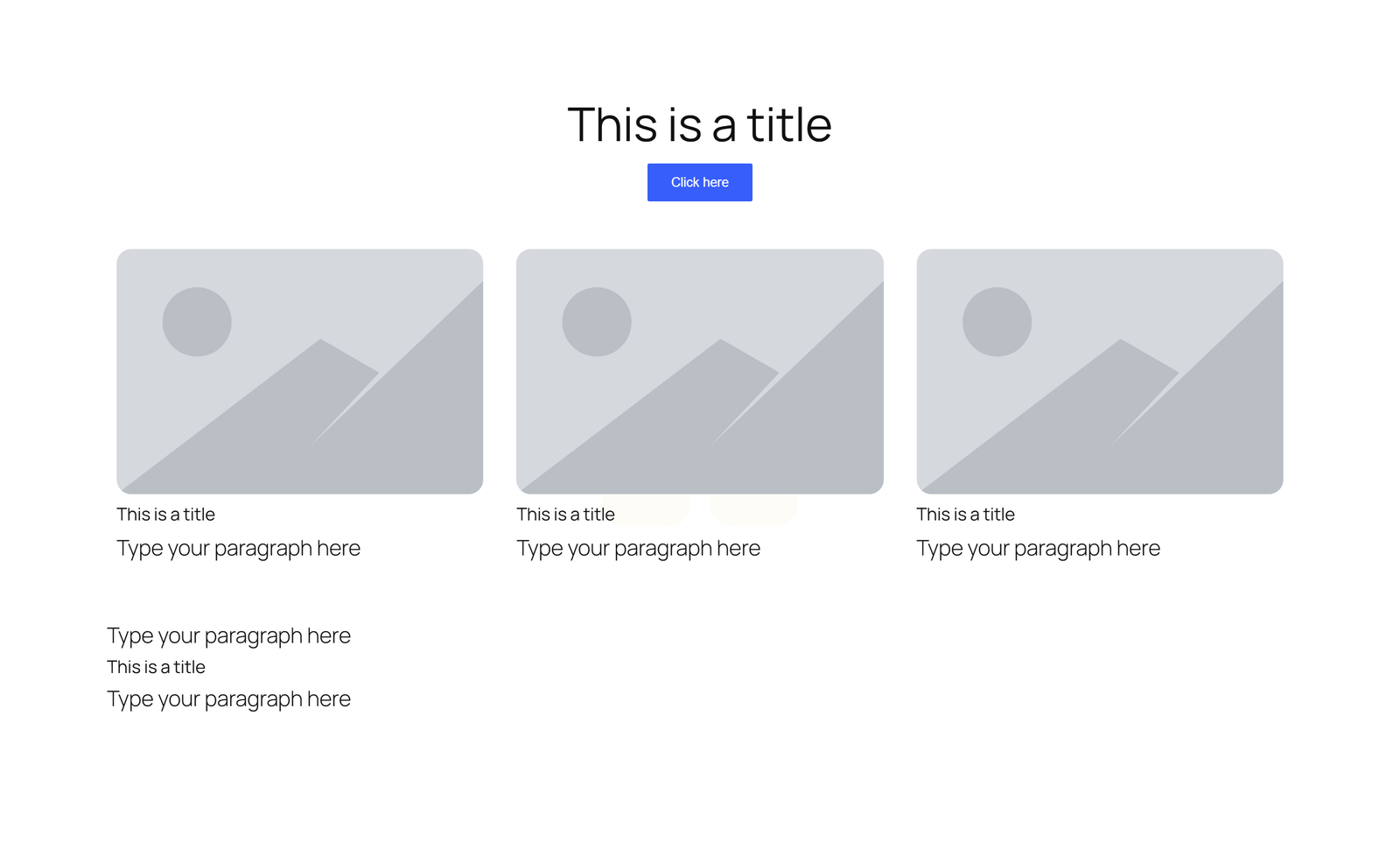 This is a title

Click here

This is a title

Type your paragraph here

This is a title

Type your paragraph here

This is a title

Type your paragraph here

Type your paragraph here

This is a title

Type your paragraph here