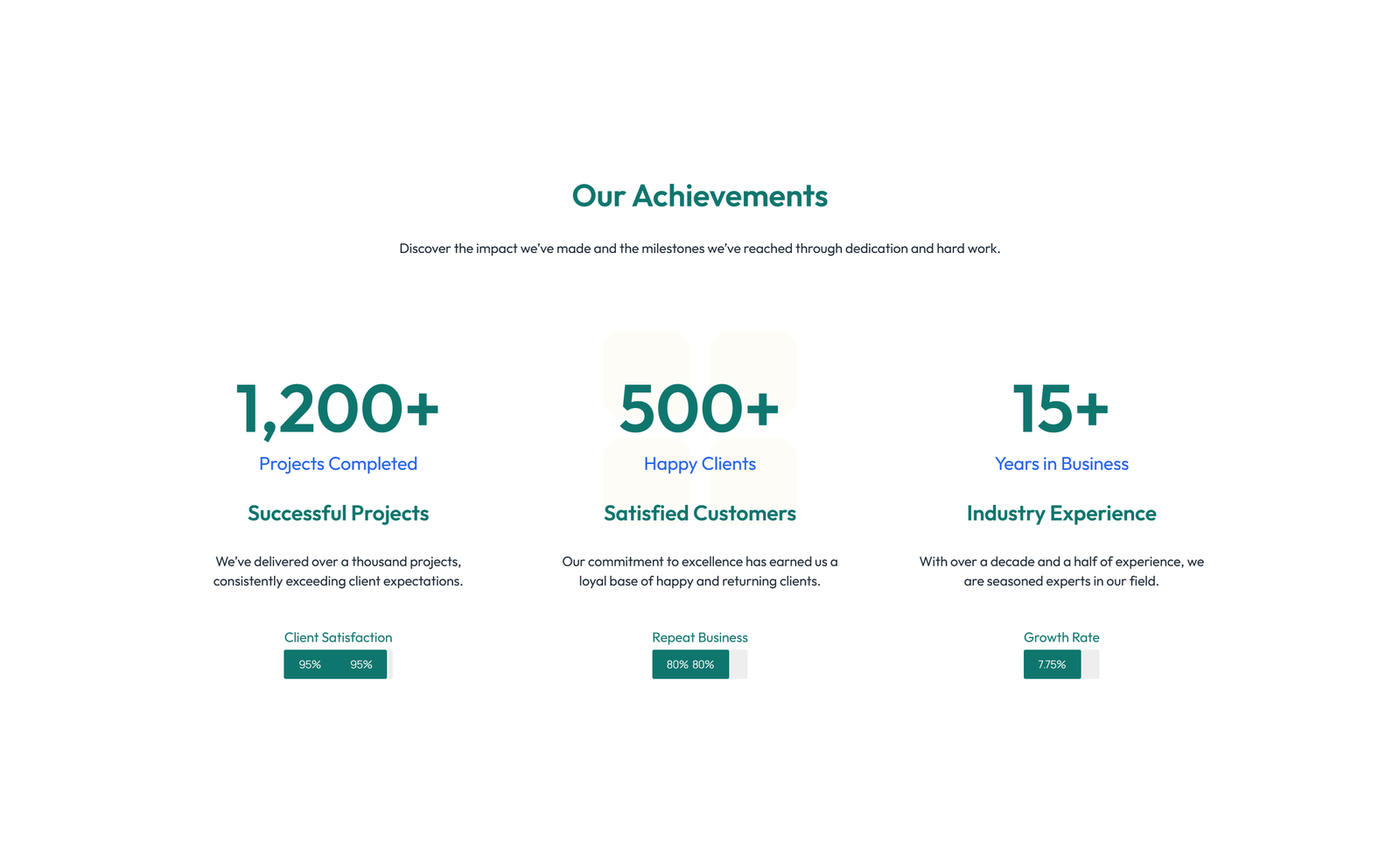 Our Achievements

Discover the impact we've made and the milestones we've reached through dedication and hard work.

1,200+

Projects Completed

Successful Projects

We've delivered over a thousand projects, consistently exceeding client expectations.

Client Satisfaction

95% 95%

500+

Happy Clients

Satisfied Customers

Our commitment to excellence has earned us a loyal base of happy and returning clients.

Repeat Business

80% 80%

15+

Years in Business

Industry Experience

With over a decade and a half of experience, we are seasoned experts in our field.

Growth Rate

7.75%